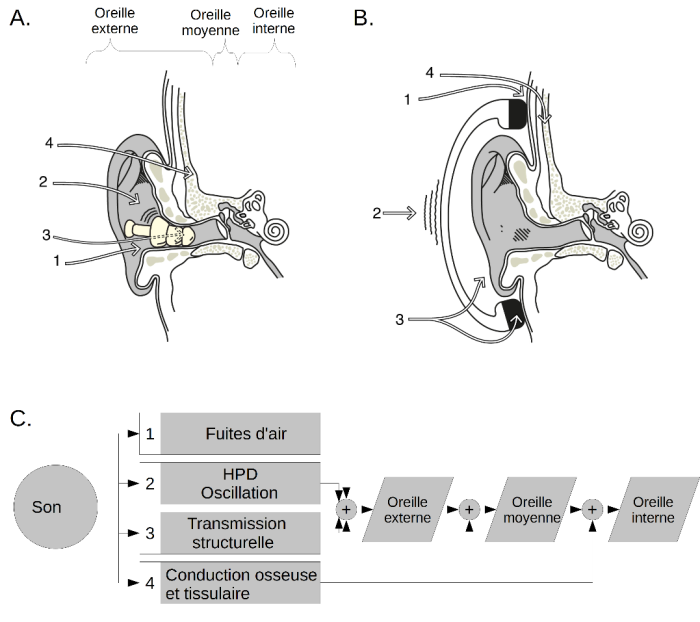 A.

Oreille externe

Oreille moyenne

Oreille interne

4

2

3

1

B.

4

1

2

3

C.

Son

1

Fuites d'air

2

HPD Oscillation

3

Transmission structurelle

4

Conduction osseuse et tissulaire

+

Oreille externe

+

Oreille moyenne

+

Oreille interne