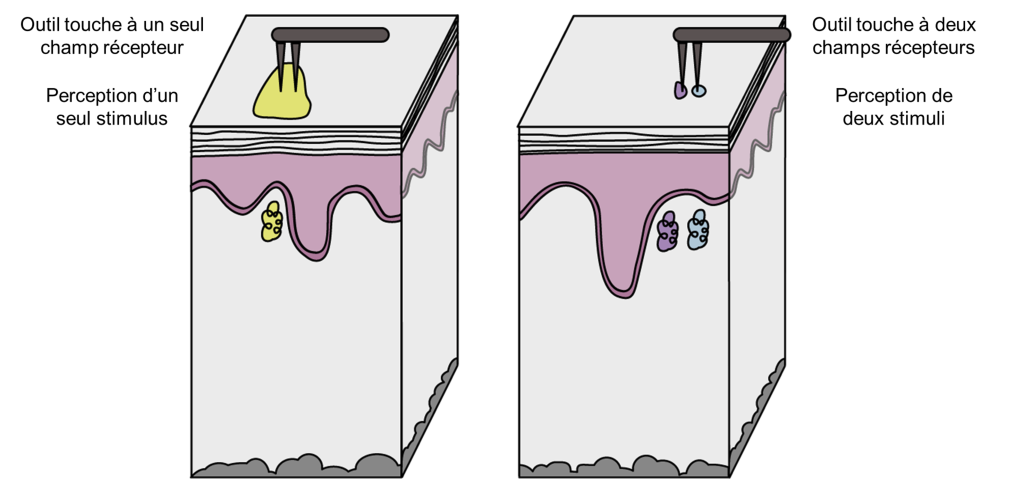 Outil touche à un seul champ récepteur

Perception d'un seul stimulus

Outil touche à deux champs récepteurs

Perception de deux stimuli